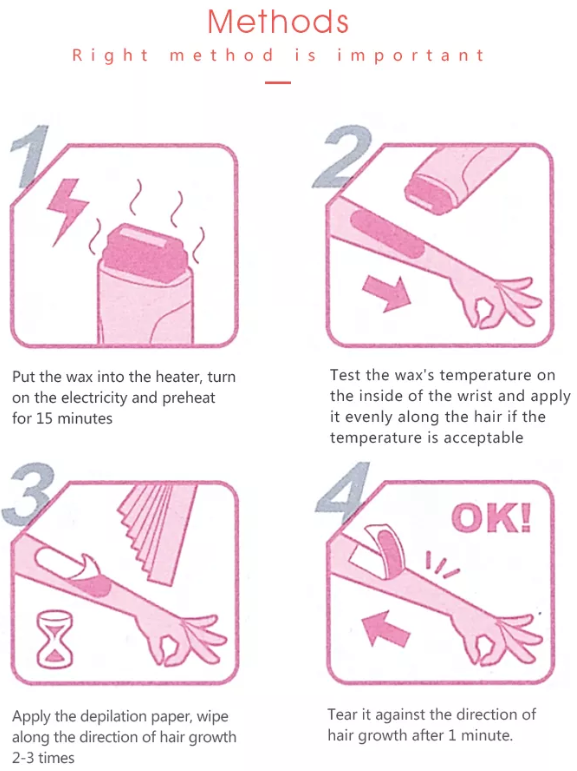 Methods

Right method is important

1

Put the wax into the heater, turn on the electricity and preheat for 15 minutes

2

Test the wax's temperature on the inside of the wrist and apply it evenly along the hair if the temperature is acceptable

3

Apply the depilation paper, wipe along the direction of hair growth 2-3 times

4

OK!

Tear it against the direction of hair growth after 1 minute.