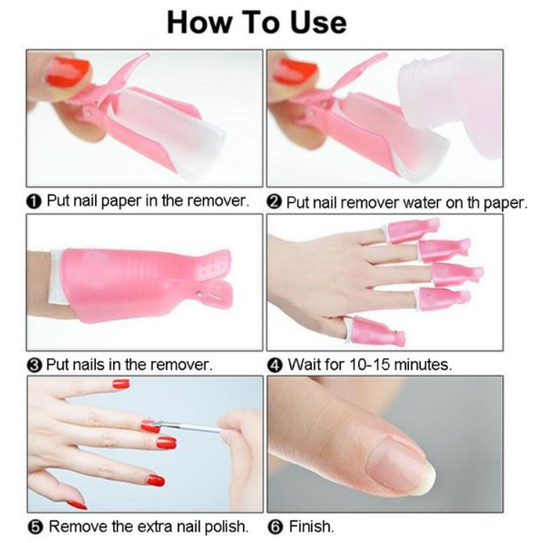 How To Use

❶ Put nail paper in the remover.

❷ Put nail remover water on th paper.

❸ Put nails in the remover.

❹ Wait for 10-15 minutes.

❺ Remove the extra nail polish.

❻ Finish.